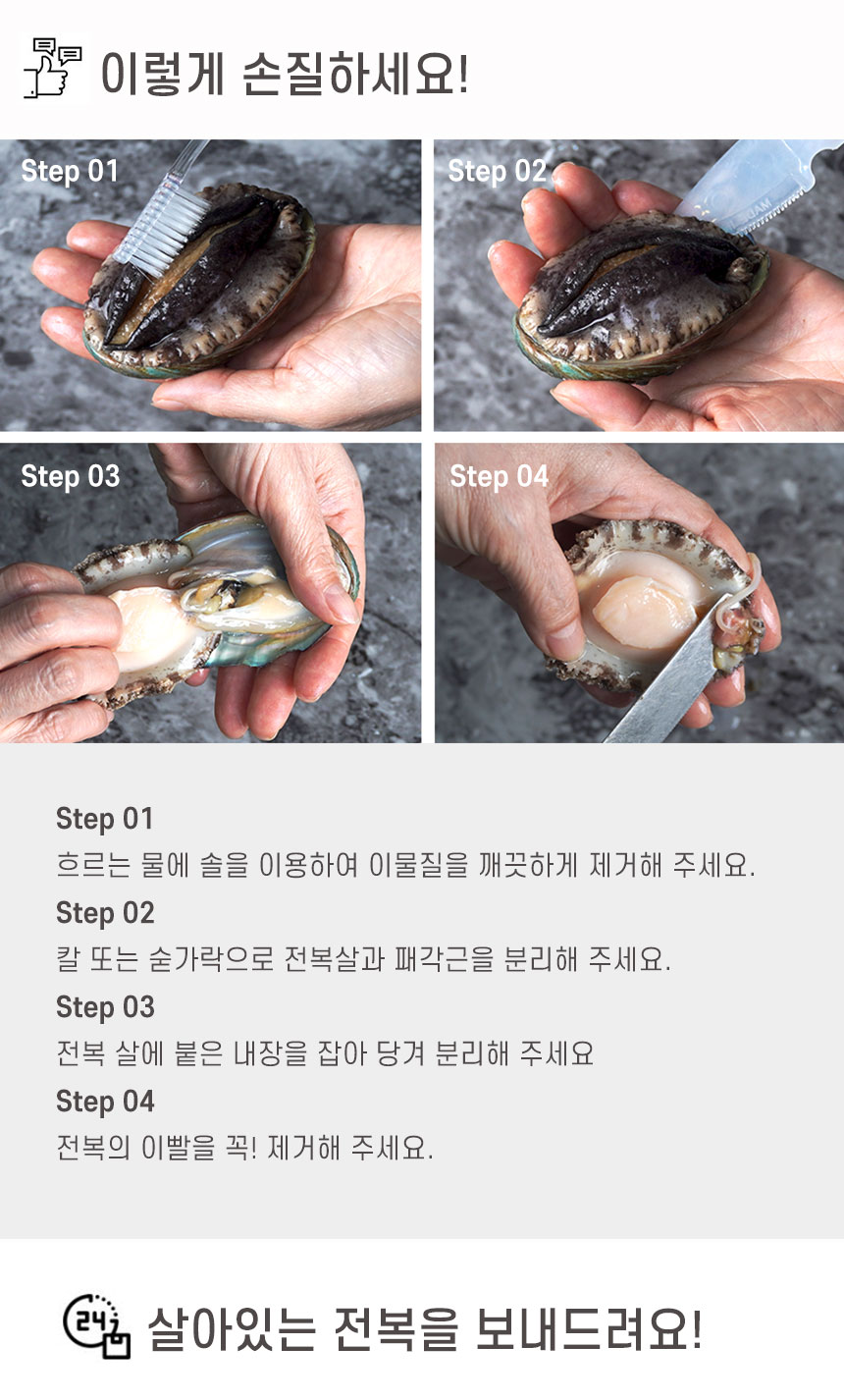 이렇게 손질하세요!

Step 01

Step 02

Step 03

Step 04

Step 01
흐르는 물에 솔을 이용하여 이물질을 깨끗하게 제거해 주세요.

Step 02
칼 또는 숟가락으로 전복살과 패각근을 분리해 주세요.

Step 03
전복 살에 붙은 내장을 잡아 당겨 분리해 주세요

Step 04
전복의 이빨을 꼭! 제거해 주세요.

24

살아있는 전복을 보내드려요!